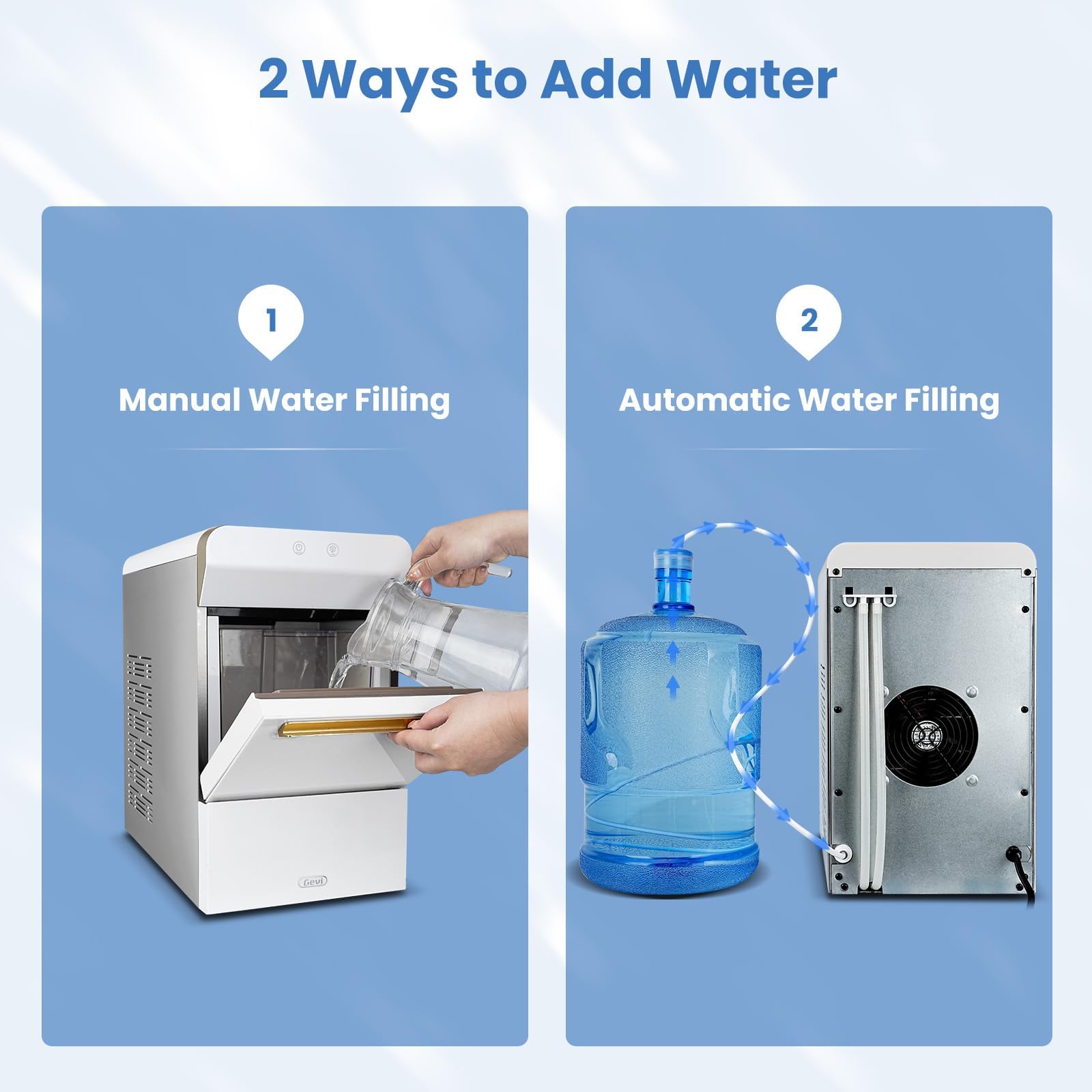 2 Ways to Add Water

1

Manual Water Filling

Gevi

2

Automatic Water Filling